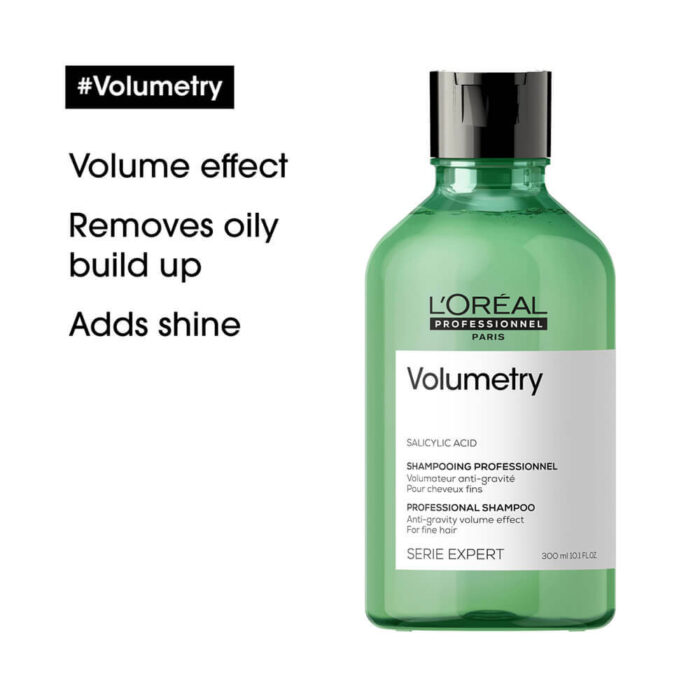 #Volumetry

Volume effect

Removes oily build up

Adds shine

L'ORÉAL
PROFESSIONNEL
PARIS

Volumetry

SALICYLIC ACID

SHAMPOOING PROFESSIONNEL
Volumateur anti-gravité
Pour cheveux fins

PROFESSIONAL SHAMPOO
Anti-gravity volume effect
For fine hair

SERIE EXPERT

300 ml 10.1 FL.OZ