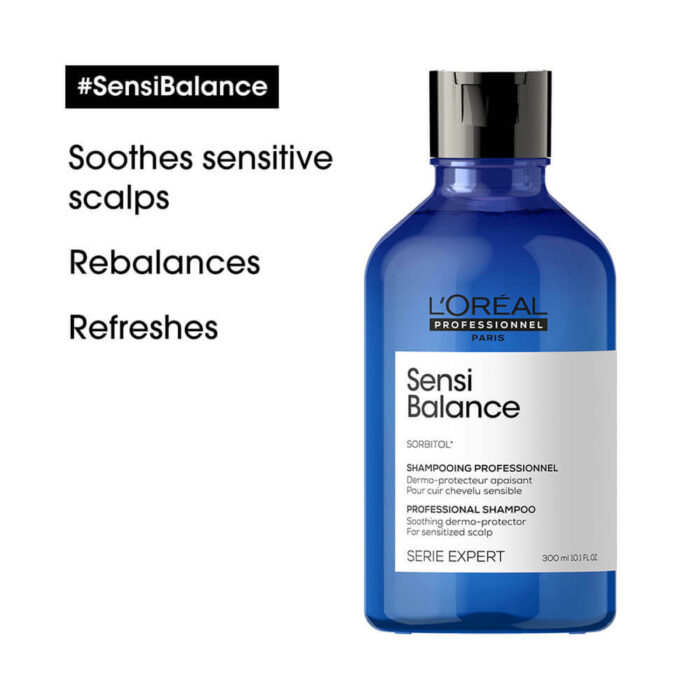 #SensiBalance

Soothes sensitive scalps

Rebalances

Refreshes

L'ORÉAL
PROFESSIONNEL
PARIS

Sensi Balance

SORBITOL*

SHAMPOOING PROFESSIONNEL
Dermo-protecteur apaisant
Pour cuir chevelu sensible

PROFESSIONAL SHAMPOO
Soothing dermo-protector
For sensitized scalp

SERIE EXPERT

300 ml 10.1 FL.OZ